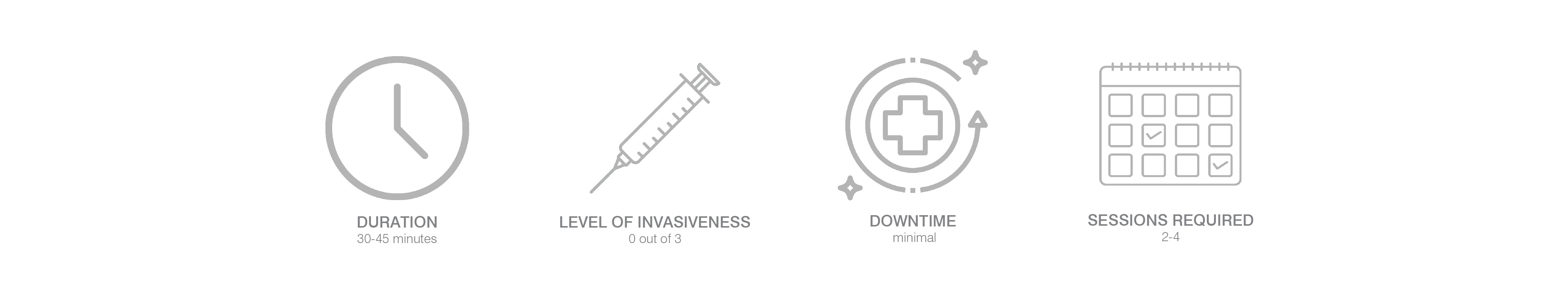 DURATION
30-45 minutes

LEVEL OF INVASIVENESS
0 out of 3

DOWNTIME
minimal

SESSIONS REQUIRED
2-4