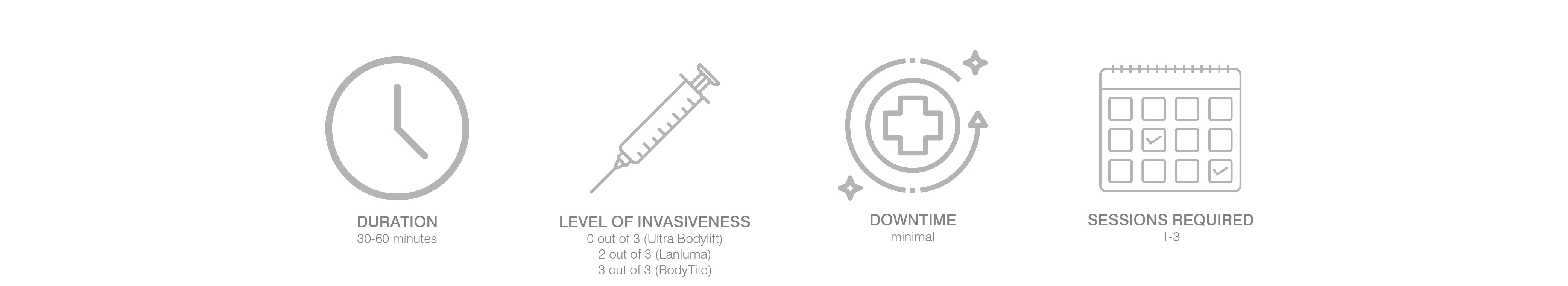 DURATION
30-60 minutes

LEVEL OF INVASIVENESS
0 out of 3 (Ultra Bodylift)
2 out of 3 (Lanluma)
3 out of 3 (BodyTite)

DOWNTIME
minimal

SESSIONS REQUIRED
1-3