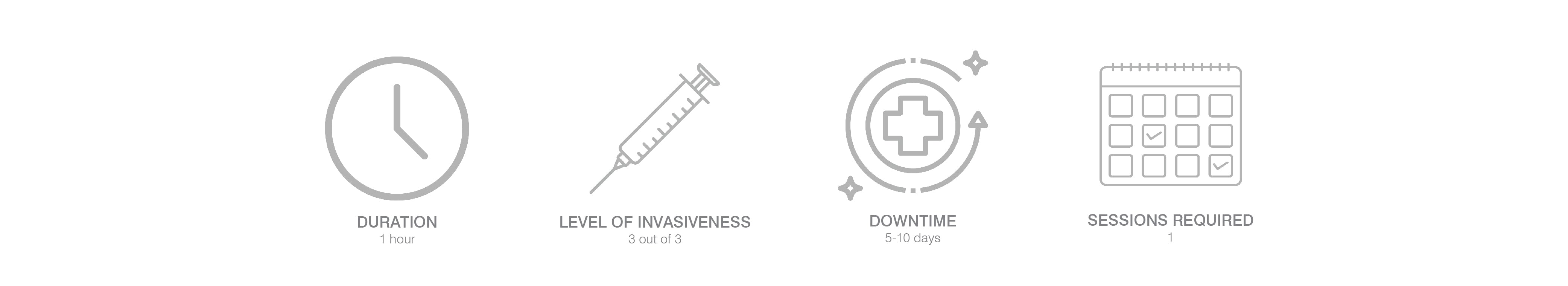 DURATION
1 hour

LEVEL OF INVASIVENESS
3 out of 3

DOWNTIME
5-10 days

SESSIONS REQUIRED
1