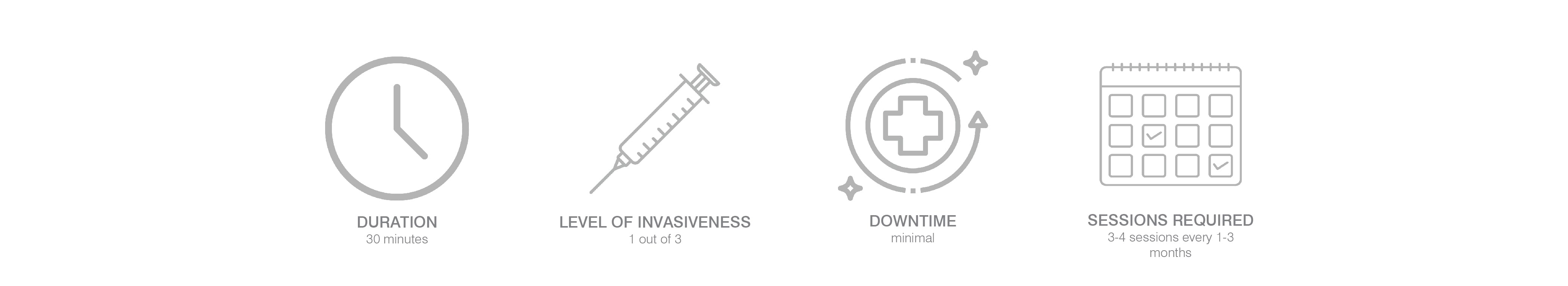 DURATION
30 minutes

LEVEL OF INVASIVENESS
1 out of 3

DOWNTIME
minimal

SESSIONS REQUIRED
3-4 sessions every 1-3 months