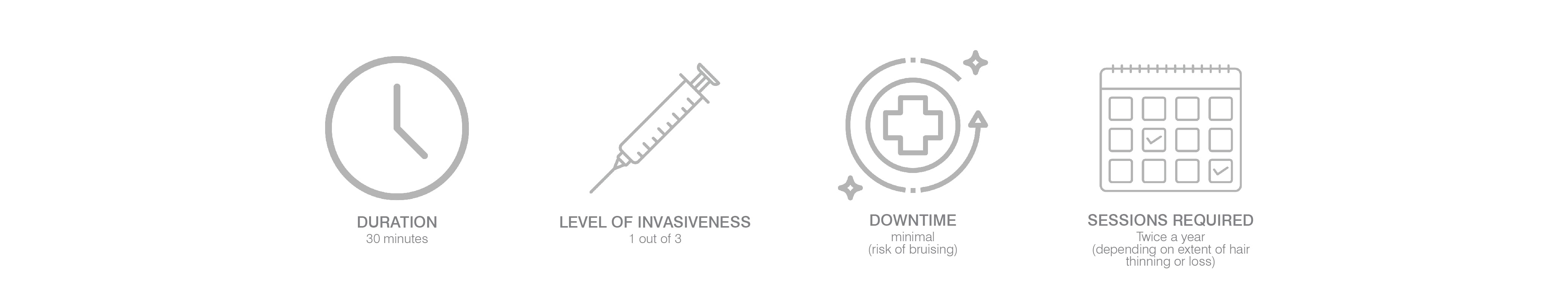 DURATION
30 minutes

LEVEL OF INVASIVENESS
1 out of 3

DOWNTIME
minimal
(risk of bruising)

SESSIONS REQUIRED
Twice a year
(depending on extent of hair thinning or loss)