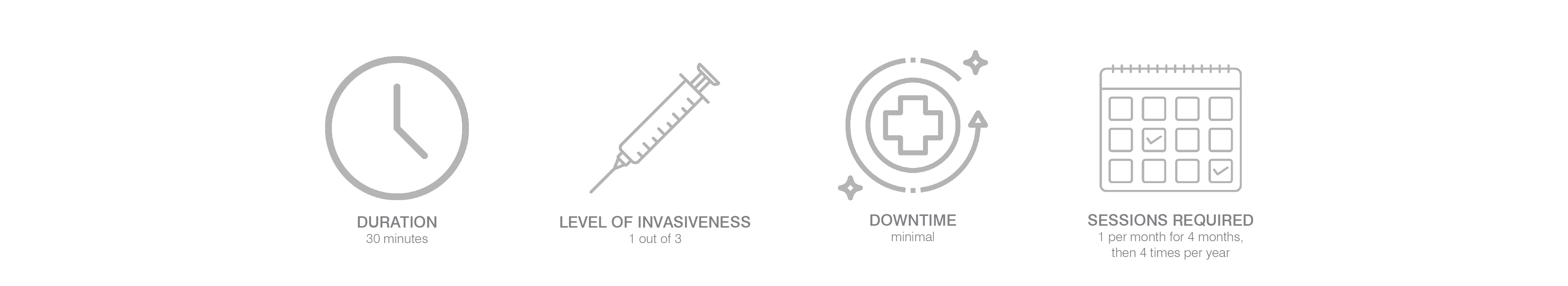 DURATION
30 minutes

LEVEL OF INVASIVENESS
1 out of 3

DOWNTIME
minimal

SESSIONS REQUIRED
1 per month for 4 months, then 4 times per year