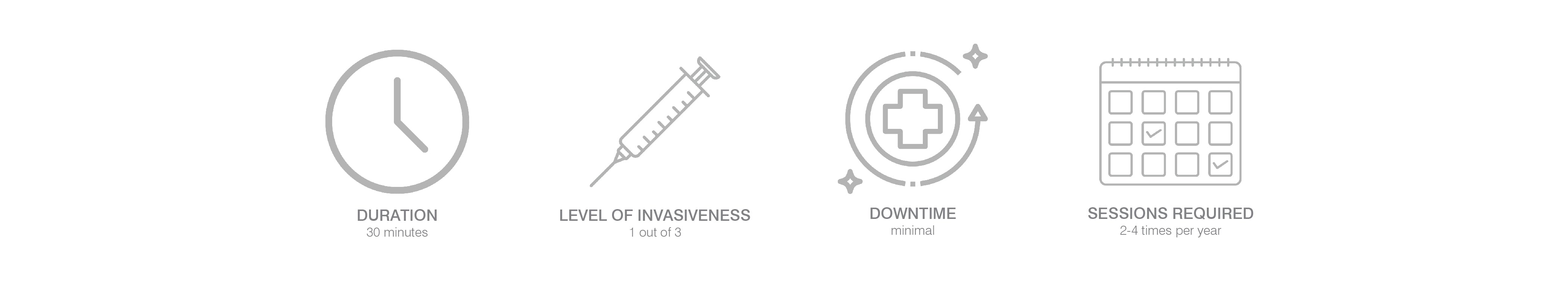 DURATION
30 minutes

LEVEL OF INVASIVENESS
1 out of 3

DOWNTIME
minimal

SESSIONS REQUIRED
2-4 times per year