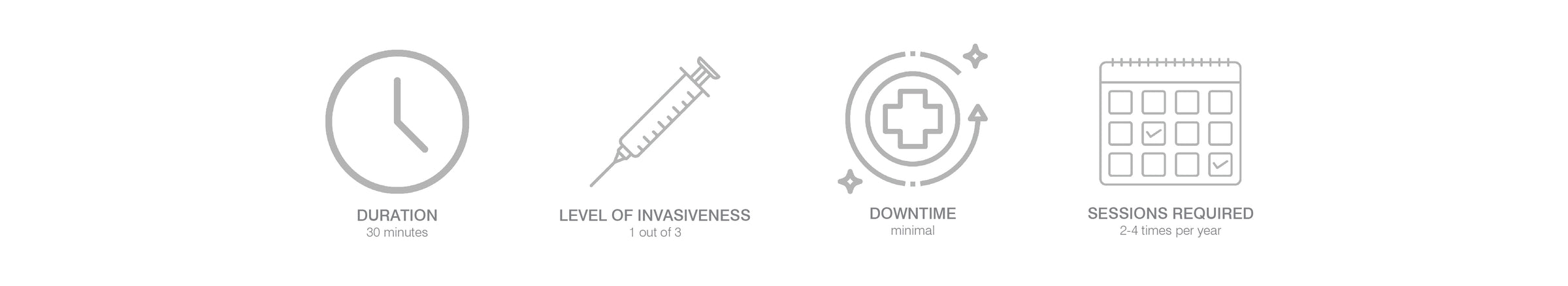 DURATION
30 minutes

LEVEL OF INVASIVENESS
1 out of 3

DOWNTIME
minimal

SESSIONS REQUIRED
2-4 times per year