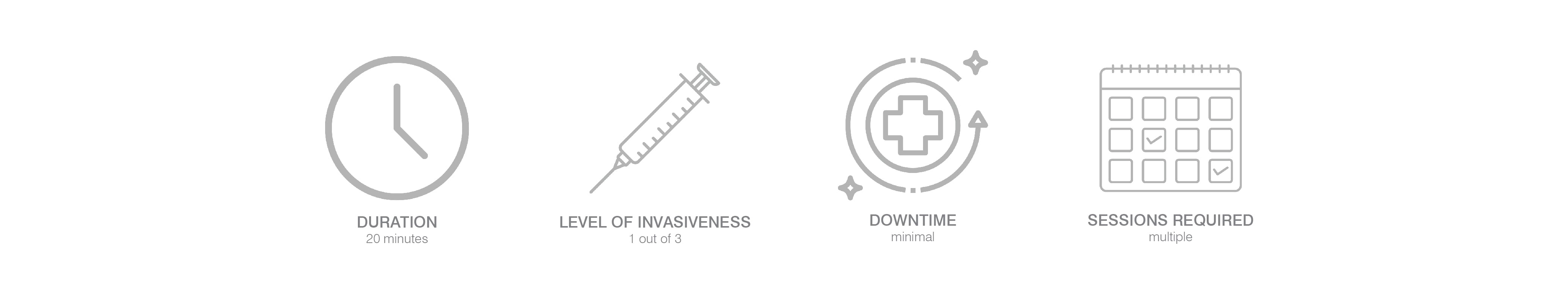 DURATION
20 minutes

LEVEL OF INVASIVENESS
1 out of 3

DOWNTIME
minimal

SESSIONS REQUIRED
multiple