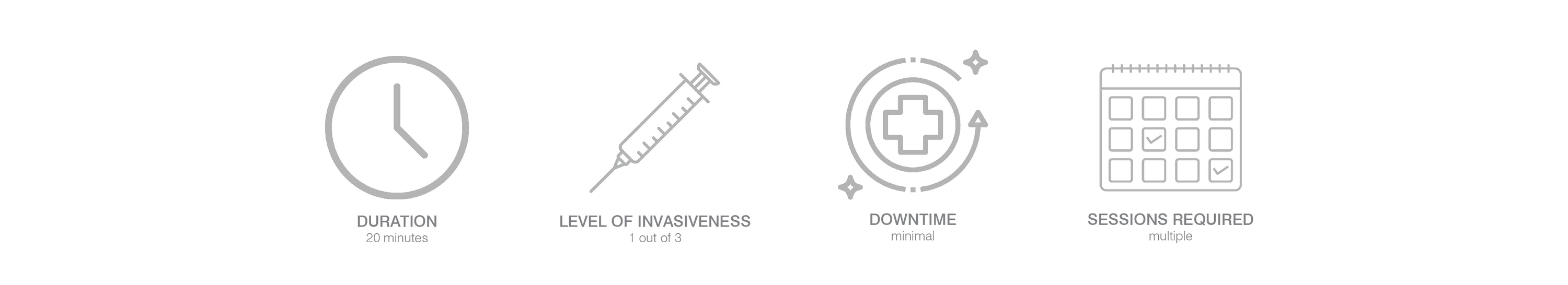 DURATION
20 minutes

LEVEL OF INVASIVENESS
1 out of 3

DOWNTIME
minimal

SESSIONS REQUIRED
multiple