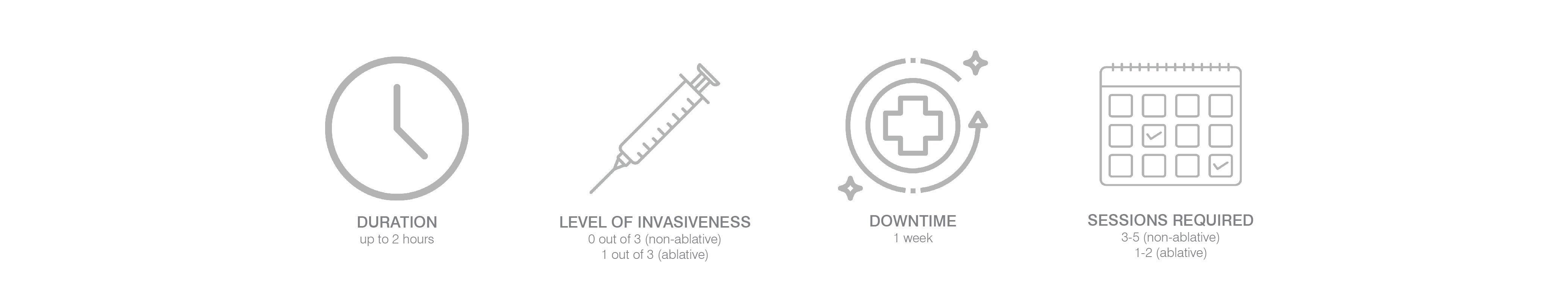 DURATION
up to 2 hours

LEVEL OF INVASIVENESS
0 out of 3 (non-ablative)
1 out of 3 (ablative)

DOWNTIME
1 week

SESSIONS REQUIRED
3-5 (non-ablative)
1-2 (ablative)