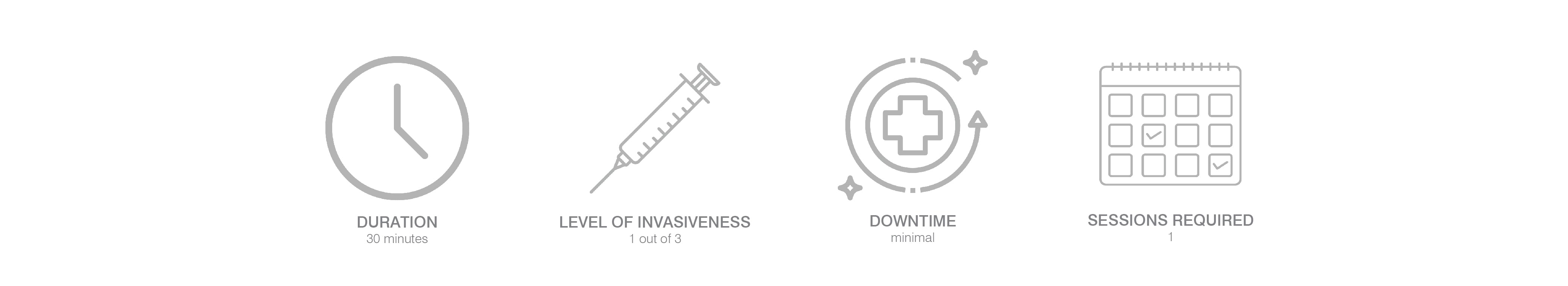 DURATION
30 minutes

LEVEL OF INVASIVENESS
1 out of 3

DOWNTIME
minimal

SESSIONS REQUIRED
1