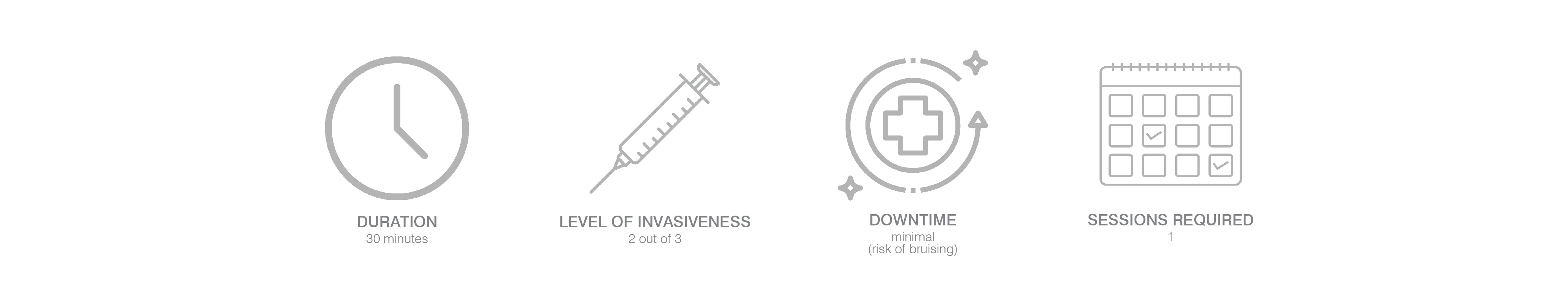 DURATION
30 minutes

LEVEL OF INVASIVENESS
2 out of 3

DOWNTIME
minimal
(risk of bruising)

SESSIONS REQUIRED
1