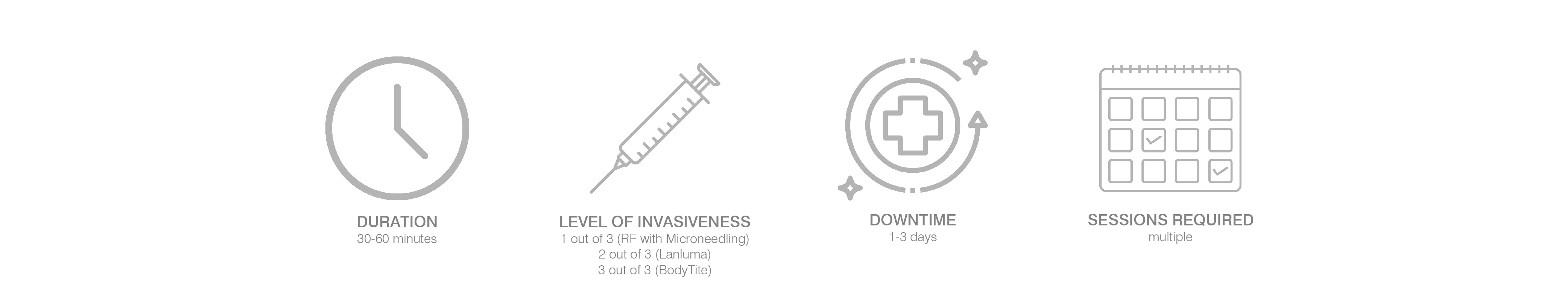 DURATION
30-60 minutes

LEVEL OF INVASIVENESS
1 out of 3 (RF with Microneedling)
2 out of 3 (Lanluma)
3 out of 3 (BodyTite)

DOWNTIME
1-3 days

SESSIONS REQUIRED
multiple