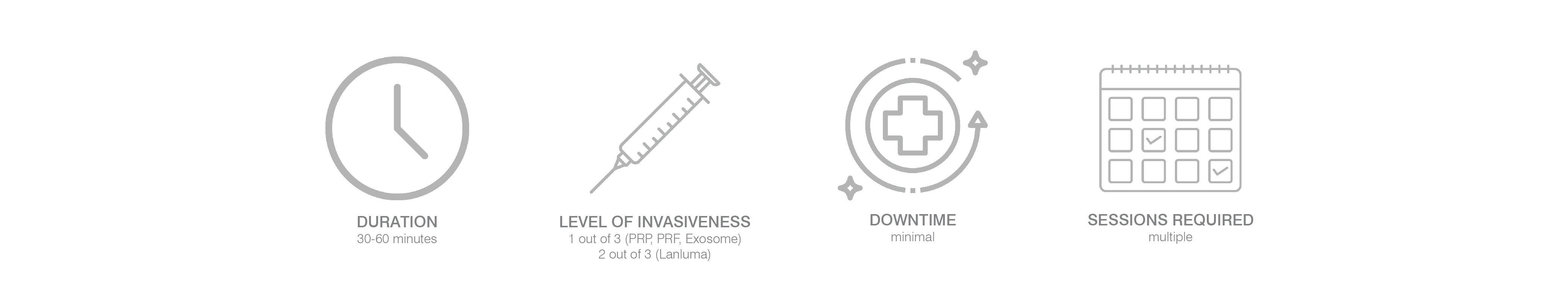 DURATION
30-60 minutes

LEVEL OF INVASIVENESS
1 out of 3 (PRP, PRF, Exosome)
2 out of 3 (Lanluma)

DOWNTIME
minimal

SESSIONS REQUIRED
multiple