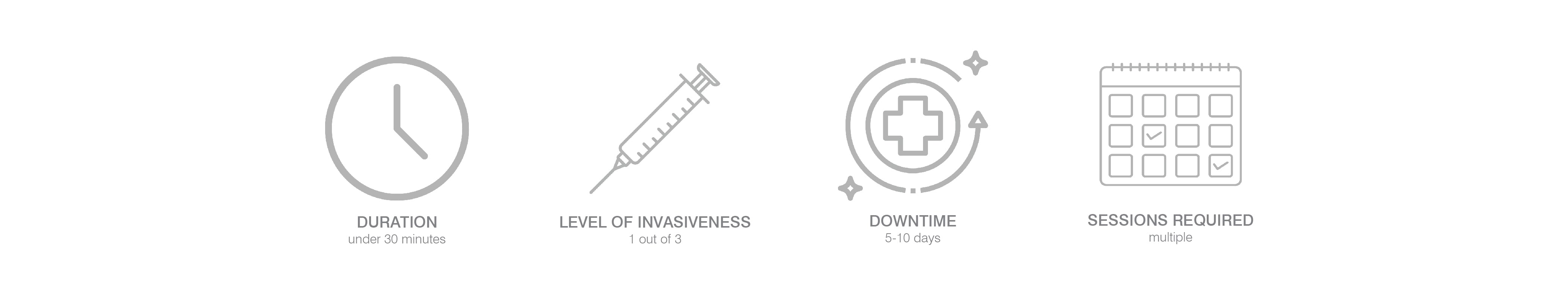 DURATION
under 30 minutes

LEVEL OF INVASIVENESS
1 out of 3

DOWNTIME
5-10 days

SESSIONS REQUIRED
multiple