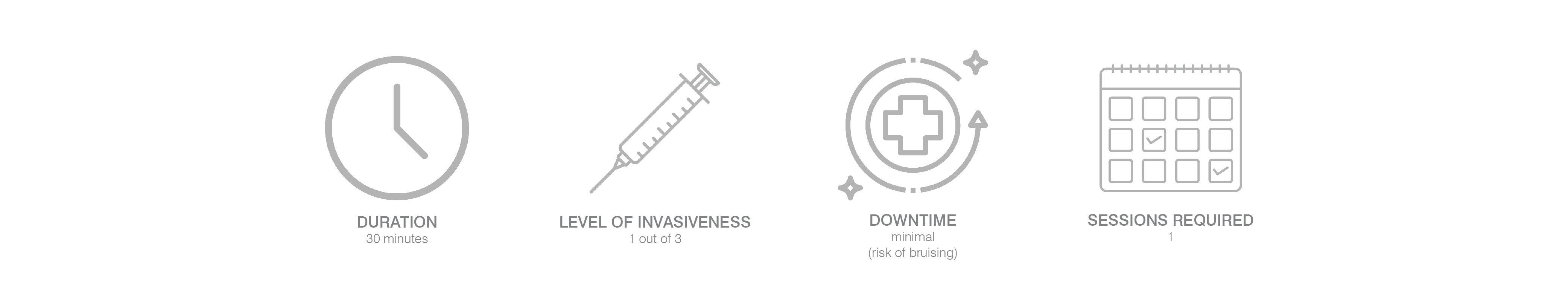 DURATION
30 minutes

LEVEL OF INVASIVENESS
1 out of 3

DOWNTIME
minimal
(risk of bruising)

SESSIONS REQUIRED
1