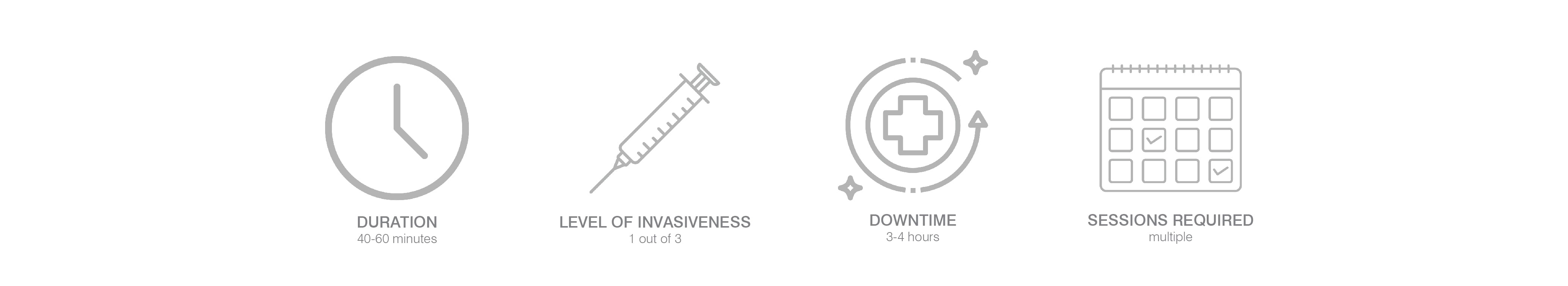 DURATION
40-60 minutes

LEVEL OF INVASIVENESS
1 out of 3

DOWNTIME
3-4 hours

SESSIONS REQUIRED
multiple