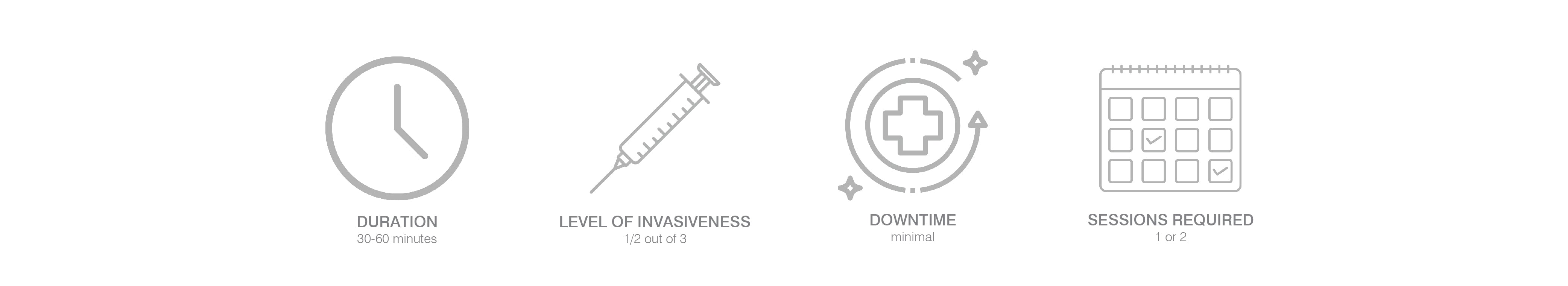 DURATION
30-60 minutes

LEVEL OF INVASIVENESS
1/2 out of 3

DOWNTIME
minimal

SESSIONS REQUIRED
1 or 2